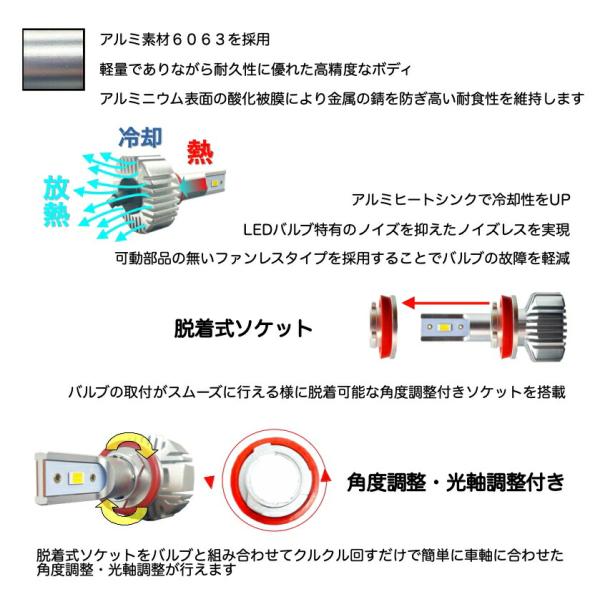 アルミ素材６０６３を採用

軽量でありながら耐久性に優れた高精度なボディ

アルミニウム表面の酸化被膜により金属の錆を防ぎ高い耐食性を維持します

冷却

熱

放熱

アルミヒートシンクで冷却性をUP

LEDバルブ特有のノイズを抑えたノイズレスを実現

可動部品の無いファンレスタイプを採用することでバルブの故障を軽減

脱着式ソケット

バルブの取付がスムーズに行える様に脱着可能な角度調整付きソケットを搭載

角度調整・光軸調整付き

脱着式ソケットをバルブと組み合わせてクルクル回すだけで簡単に車軸に合わせた角度調整・光軸調整が行えます