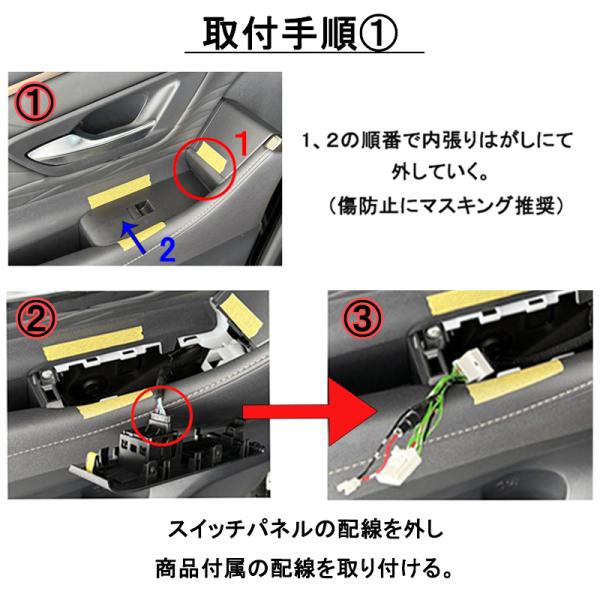 取付手順①

①

1

2

1、2の順番で内張りはがしにて外していく。
（傷防止にマスキング推奨）

②

③

スイッチパネルの配線を外し
商品付属の配線を取り付ける。