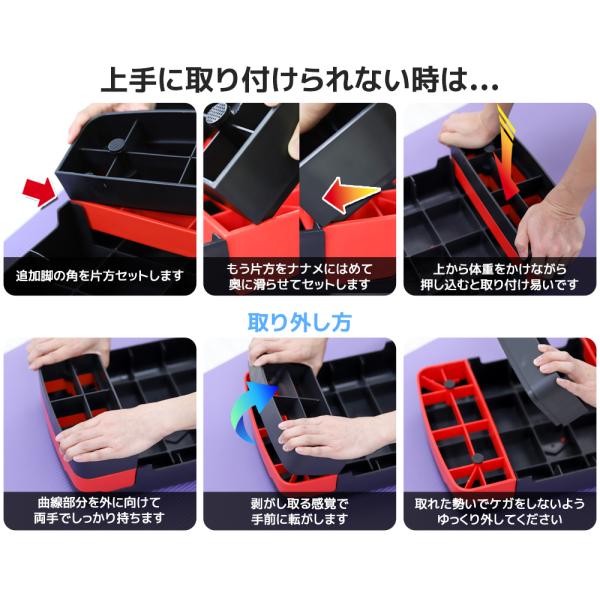 上手に取り付けられない時は...

追加脚の角を片方セットします

もう片方をナナメにはめて
奥に滑らせてセットします

上から体重をかけながら
押し込むと取り付け易いです

取り外し方

曲線部分を外に向けて
両手でしっかり持ちます

剥がし取る感覚で
手前に転がします

取れた勢いでケガをしないよう
ゆっくり外してください