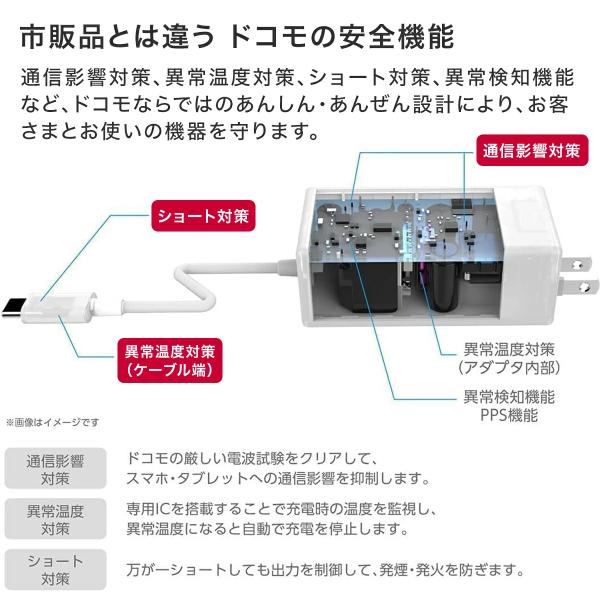 市販品とは違う ドコモの安全機能

通信影響対策、異常温度対策、ショート対策、異常検知機能など、ドコモならではのあんしん・あんぜん設計により、お客さまとお使いの機器を守ります。

通信影響対策

ショート対策

異常温度対策
(ケーブル端)

異常温度対策
(アダプタ内部)

異常検知機能
PPS機能

※画像はイメージです

| 通信影響対策 | ドコモの厳しい電波試験をクリアして、スマホ・タブレットへの通信影響を抑制します。 |
|---|---|
| 異常温度対策 | 専用ICを搭載することで充電時の温度を監視し、異常温度になると自動で充電を停止します。 |
| ショート対策 | 万が一ショートしても出力を制御して、発煙・発火を防ぎます。 |