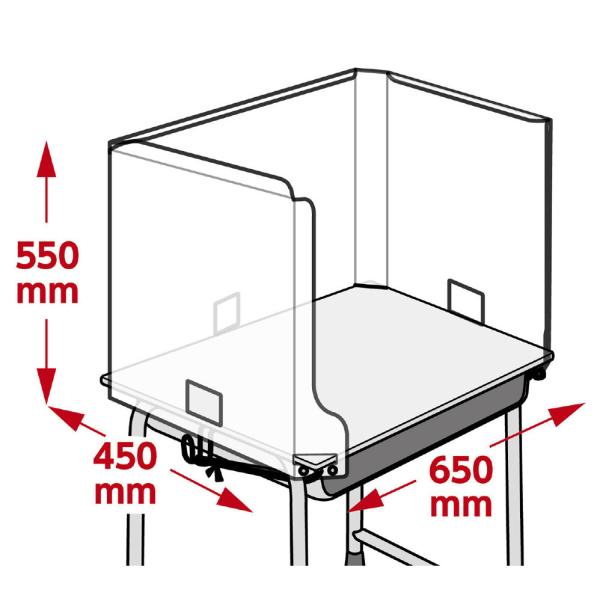 550 mm

450 mm

650 mm