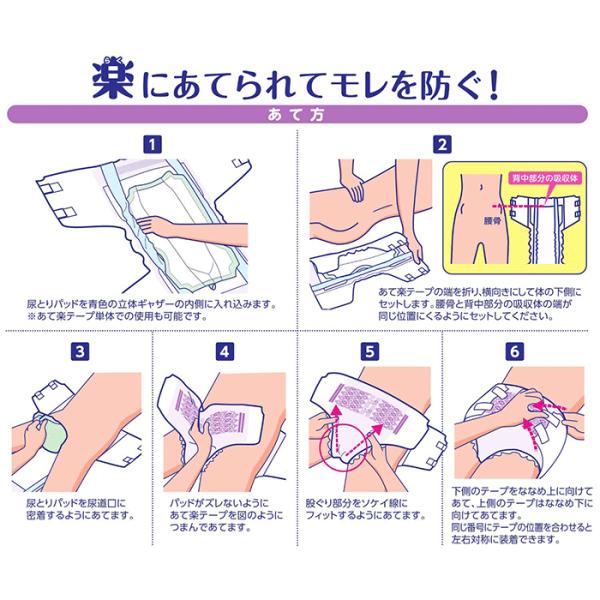 らく
楽にあてられてモレを防ぐ!

あて方

1

尿とりパッドを青色の立体ギャザーの内側に入れ込みます。
※あて楽テープ単体での使用も可能です。

2

背中部分の吸収体

腰骨

あて楽テープの端を折り、横向きにして体の下側にセットします。腰骨と背中部分の吸収体の端が同じ位置にくるようにセットしてください。

3

尿とりパッドを尿道口に密着するようにあてます。

4

パッドがズレないようにあて楽テープを図のようにつまんであてます。

5

股ぐり部分をソケイ線にフィットするようにあてます。

6

下側のテープをななめ上に向けてあて、上側のテープはななめ下に向けてあてます。
同じ番号にテープの位置を合わせると左右対称に装着できます。