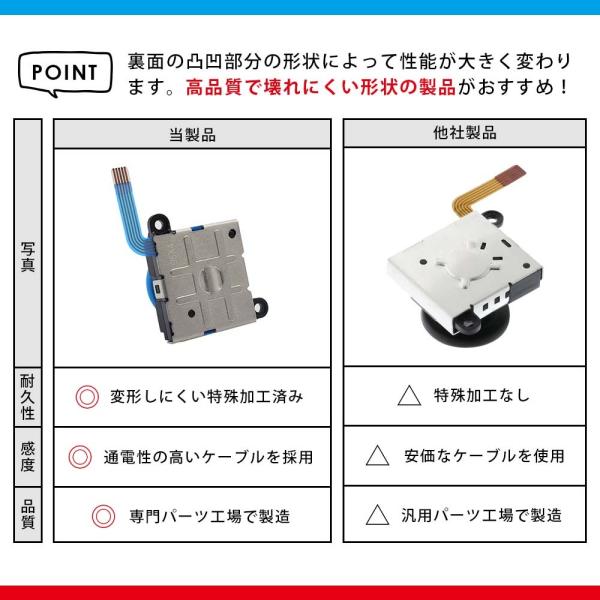 POINT

裏面の凸凹部分の形状によって性能が大きく変わります。高品質で壊れにくい形状の製品がおすすめ！

| | 当製品 | 他社製品 |
|---|---|---|
| 写真 | | |
| 耐久性 | ◎ 変形しにくい特殊加工済み | △ 特殊加工なし |
| 感度 | ◎ 通電性の高いケーブルを採用 | △ 安価なケーブルを使用 |
| 品質 | ◎ 専門パーツ工場で製造 | △ 汎用パーツ工場で製造 |