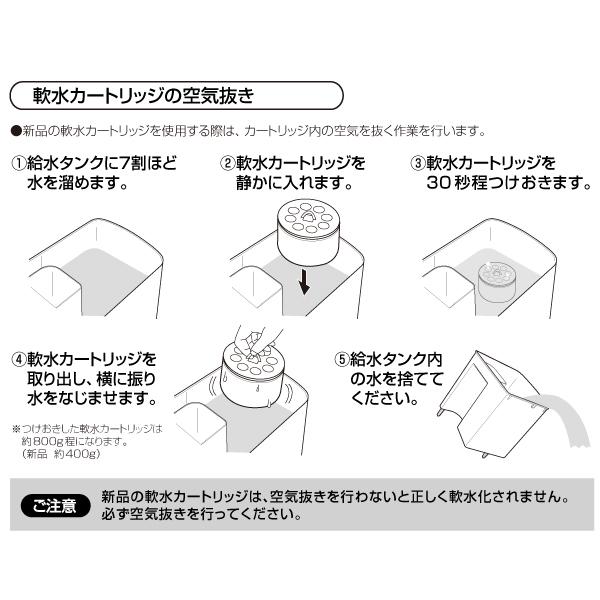 軟水カートリッジの空気抜き

●新品の軟水カートリッジを使用する際は、カートリッジ内の空気を抜く作業を行います。

①給水タンクに7割ほど水を溜めます。

②軟水カートリッジを静かに入れます。

③軟水カートリッジを30秒程つけおきます。

④軟水カートリッジを取り出し、横に振り水をなじませます。

※つけおきした軟水カートリッジは約800g程になります。（新品 約400g）

⑤給水タンク内の水を捨ててください。

ご注意 新品の軟水カートリッジは、空気抜きを行わないと正しく軟水化されません。必ず空気抜きを行ってください。