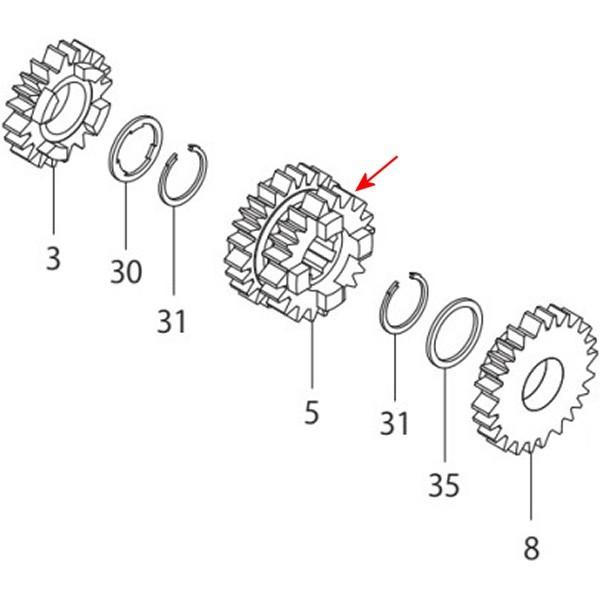 3
30
31
5
31
35
8