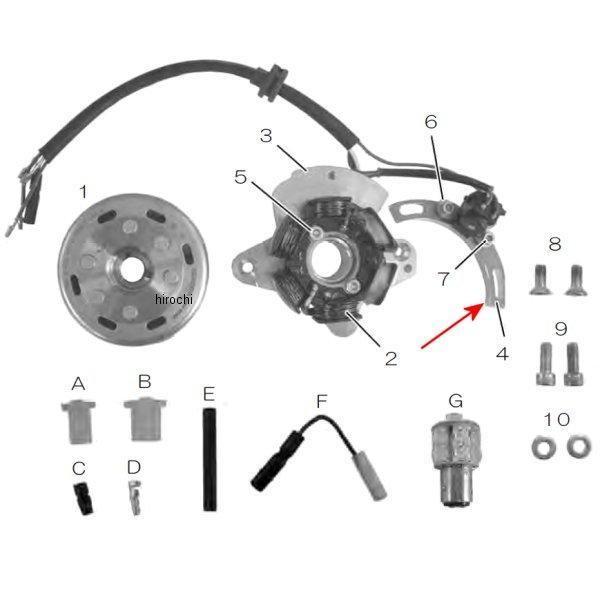 6
3
5
1
8
7
hirochi
9
2
4
A
B
E
F
G
10
C
D