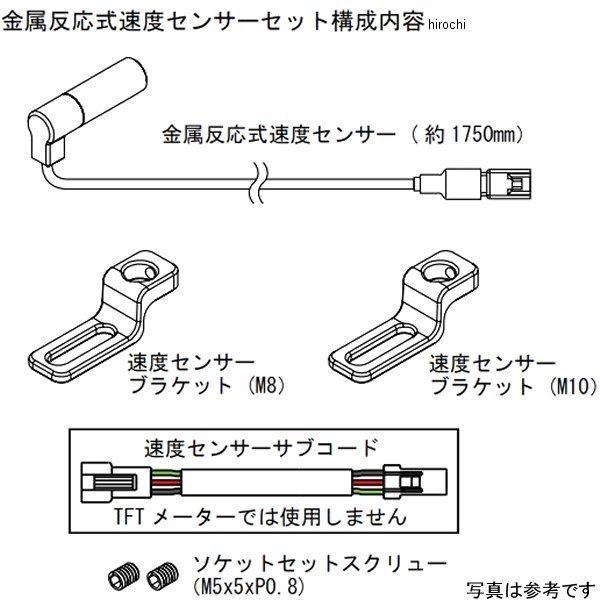 金属反応式速度センサーセット構成内容 hirochi

金属反応式速度センサー（約 1750mm）

速度センサー
ブラケット（M8）

速度センサー
ブラケット（M10）

速度センサーサブコード

TFT メーターでは使用しません

ソケットセットスクリュー
(M5x5xP0.8)

写真は参考です