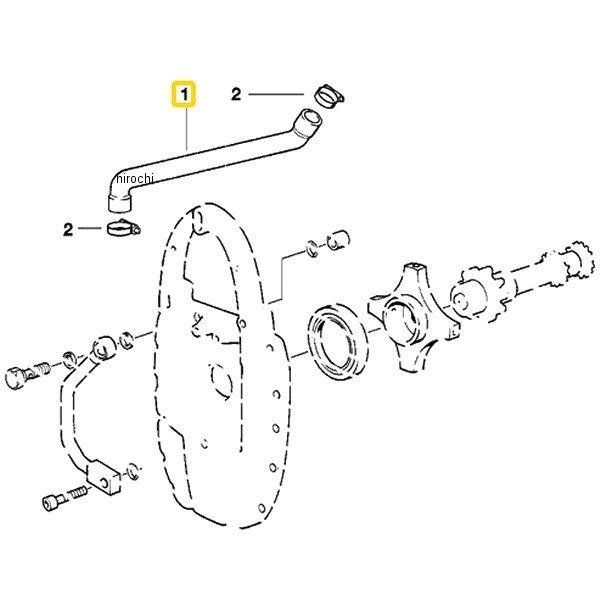 1
2
hirochi
2