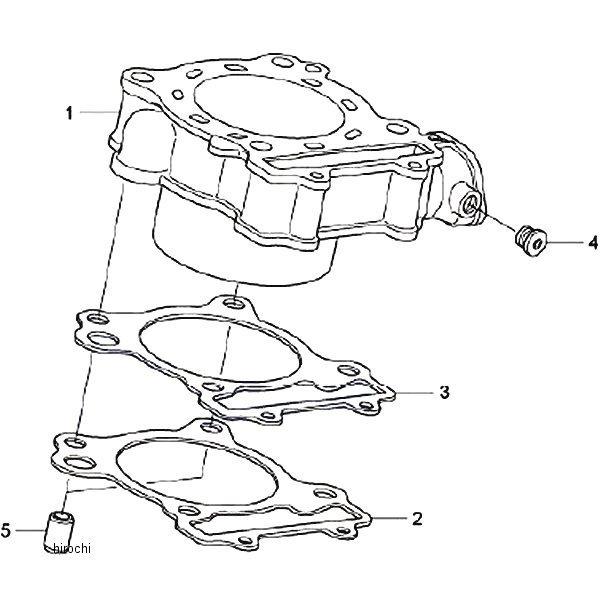 1
4
3
2
5
hirochi