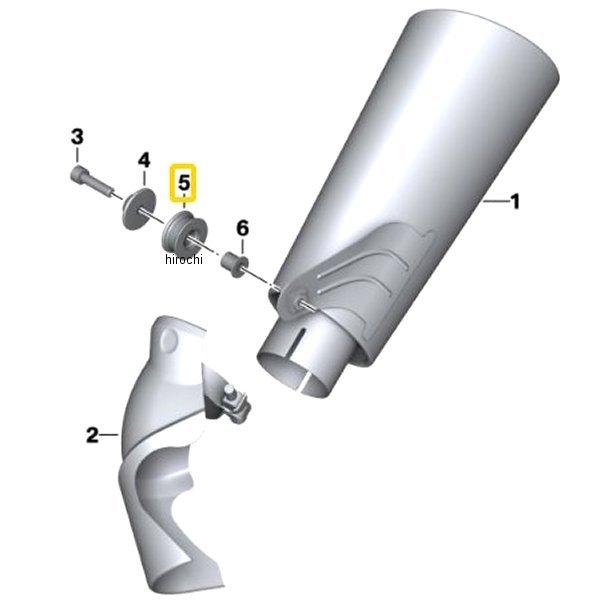 3
4
5
hirochi
6
1
2