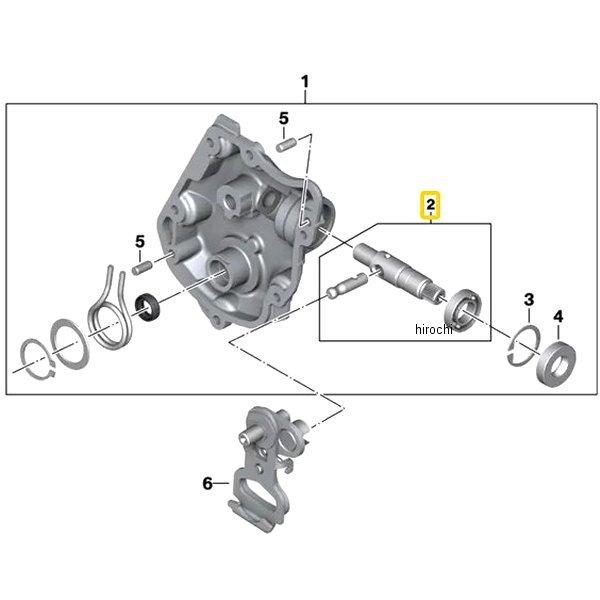 1

5

2

5

hirochi

3

4

6