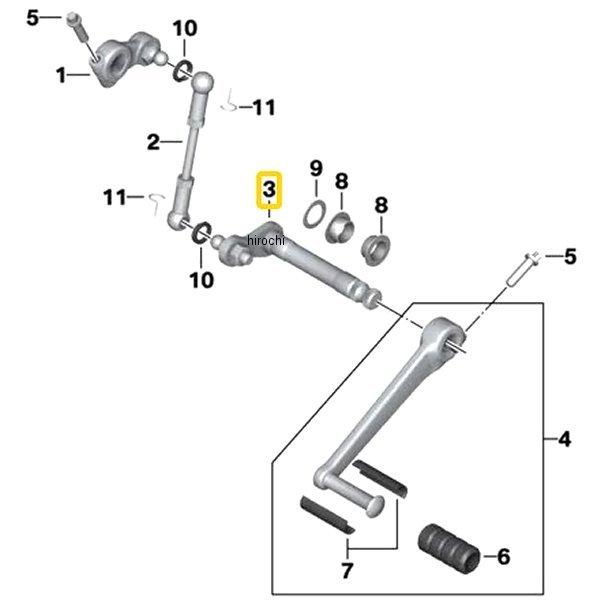 5
10
1
11
2
11
3
9
8
8
hirochi
10
5
4
7
6