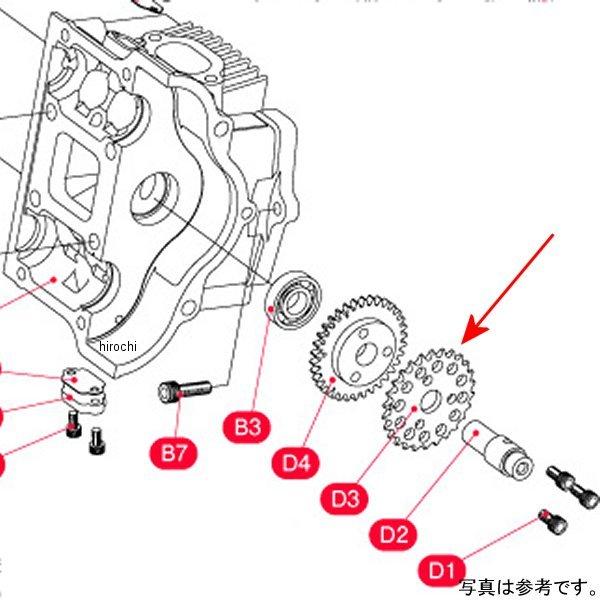 hirochi

B7

B3

D4

D3

D2

D1

写真は参考です。