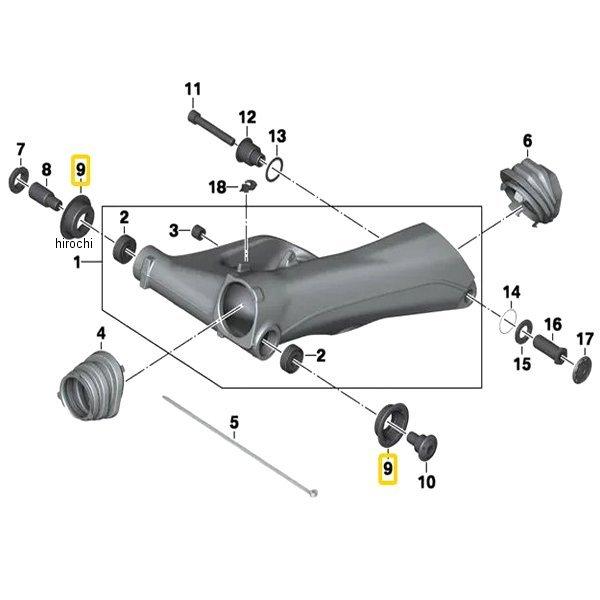 11
12
13
6
7
8
9
18
2
3
hirochi
1
14
16
17
15
4
2
5
9
10