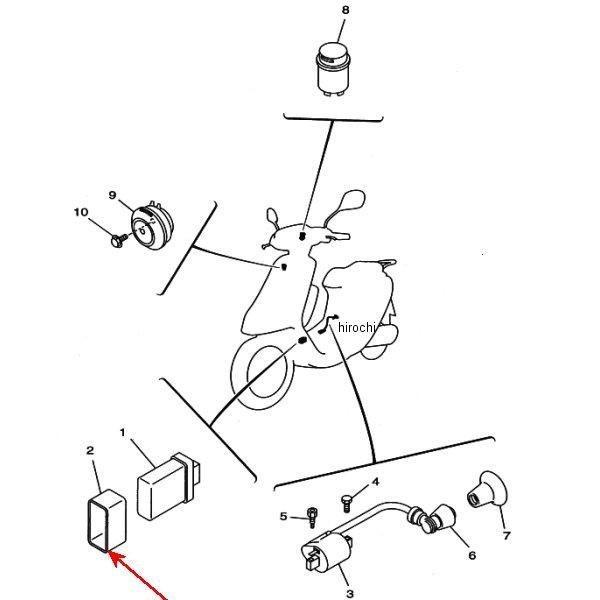 8

9

10

hirochi

1

2

4

5

7

6

3