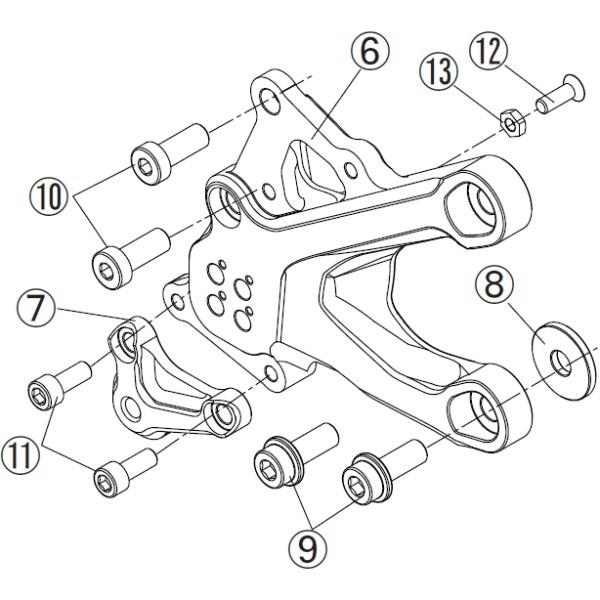 6
13
12
10
7
8
11
9