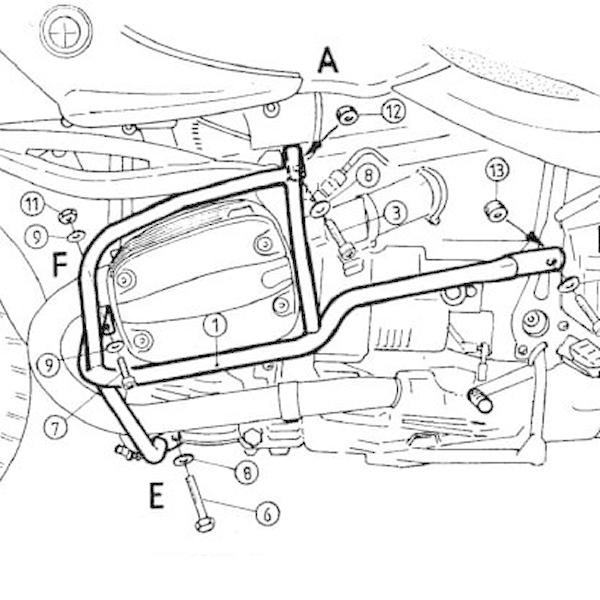 A
12
8
13
3
11
9
F
1
9
7
8
E
6