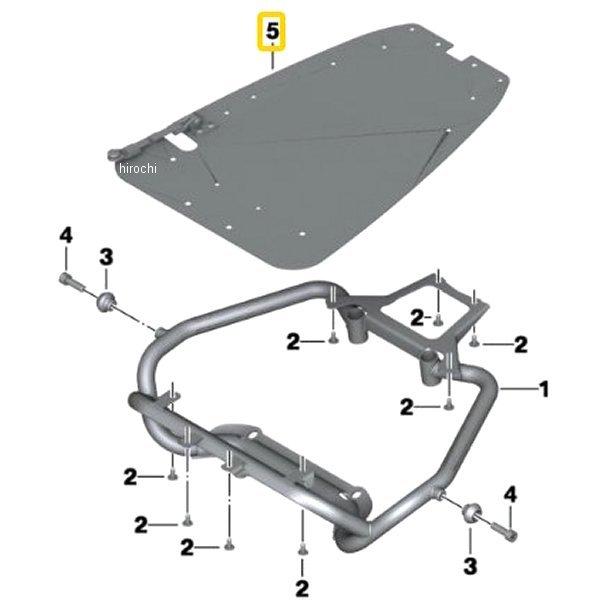 5
hirochi
4
3
2
2
2
2
1
2
2
2
2
4
3
2