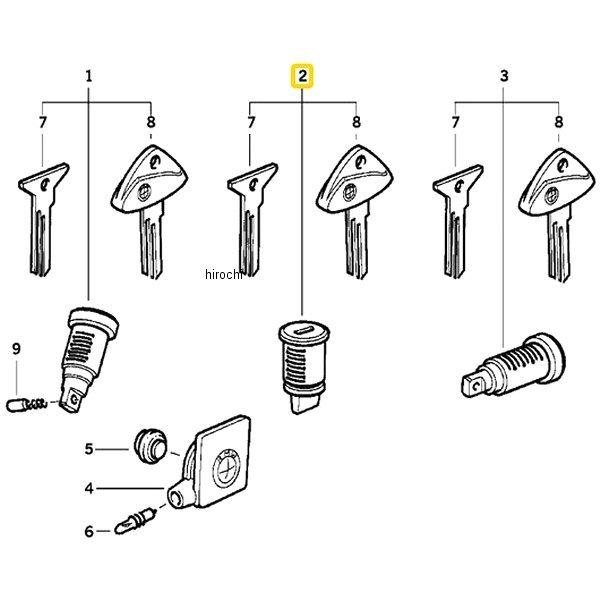 1
2
3
7
8
7
8
7
8
hirochi
9
5
4
6