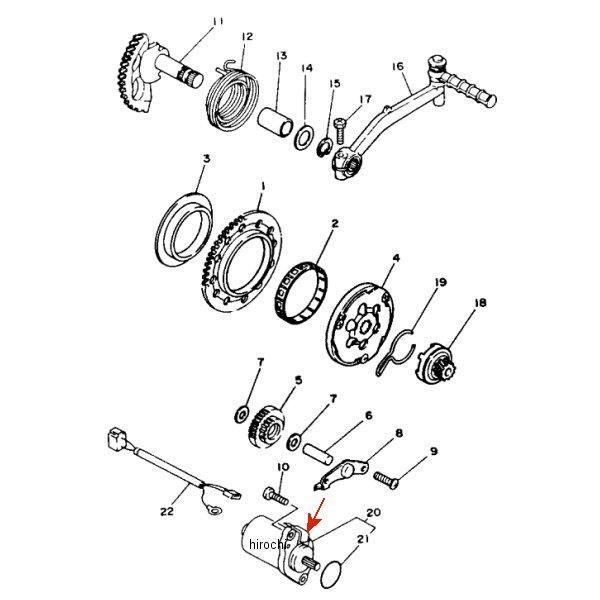 11
12
13
14
15
16
17
3
1
2
4
19
18
7
5
7
6
8
9
10
22
20
21
hirochi