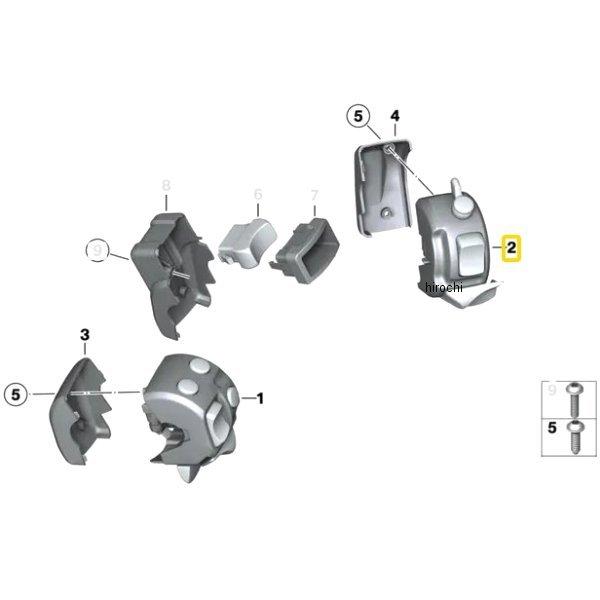 5
4
8
6
7
9
2
hirochi
3
5
1
9
5