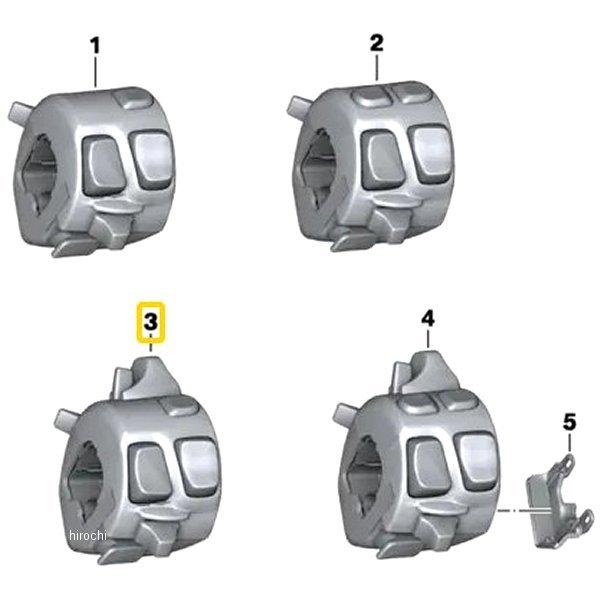 1
2
3
4
5
hirochi