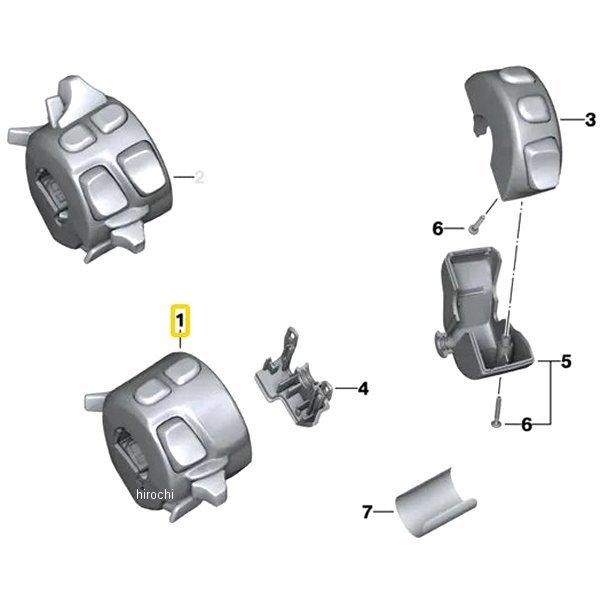 2
3
6
1
4
5
6
hirochi
7