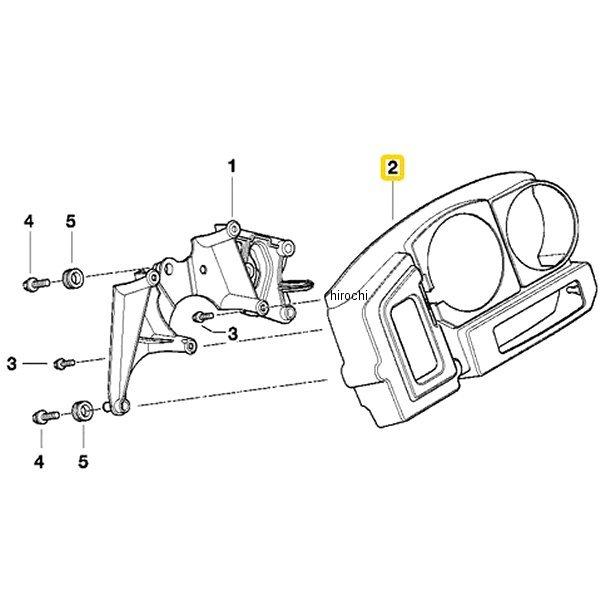 1
2
4
5
hirochi
3
3
4
5