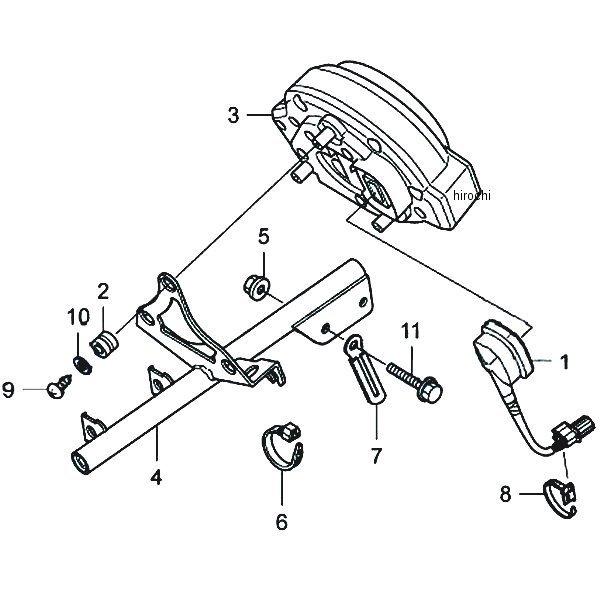 3
hirochi
5
2
10
11
1
9
4
7
6
8