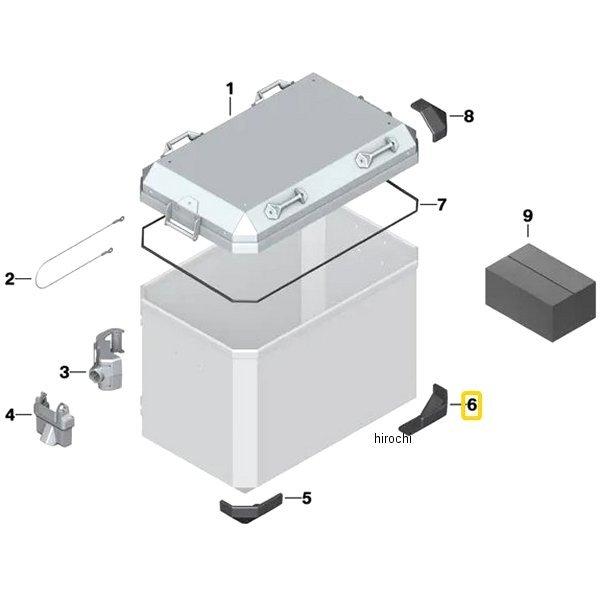 1
8
7
9
2
3
4
6
hirochi
5