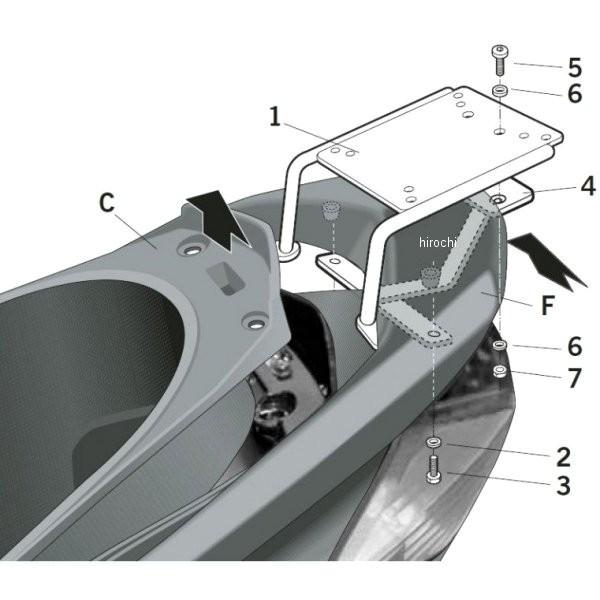 5
6
1
4
C
hirochi
F
6
7
2
3