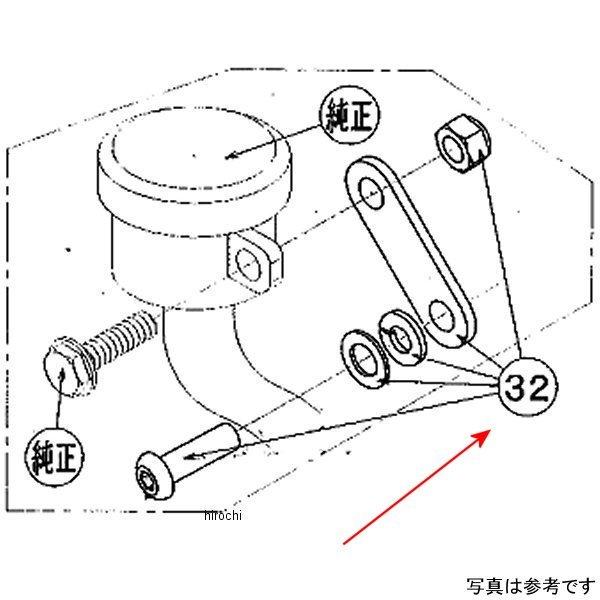 純正

32

純正

hirochi

写真は参考です