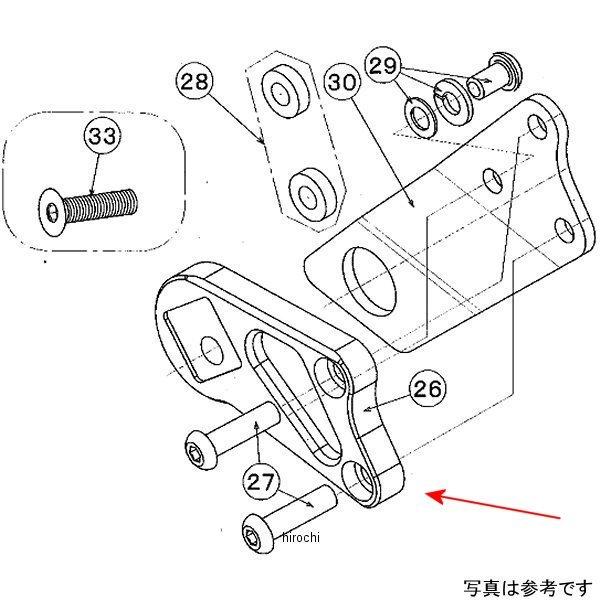 28
30
29
33
26
27
hirochi
写真は参考です