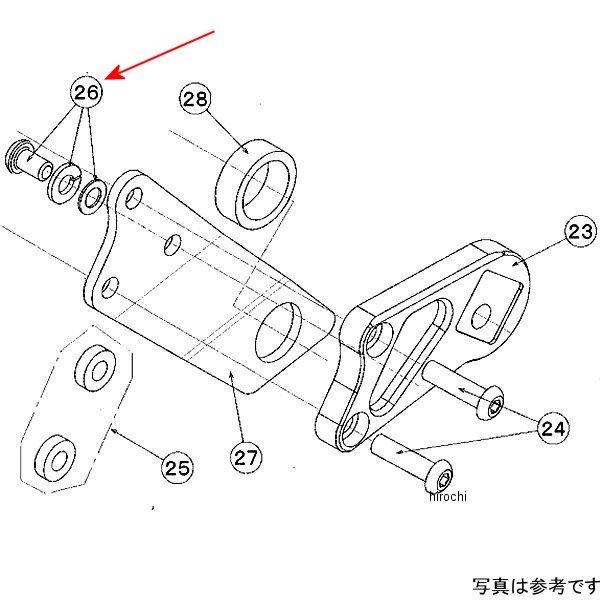 26

28

23

24

25

27

hirochi

写真は参考です