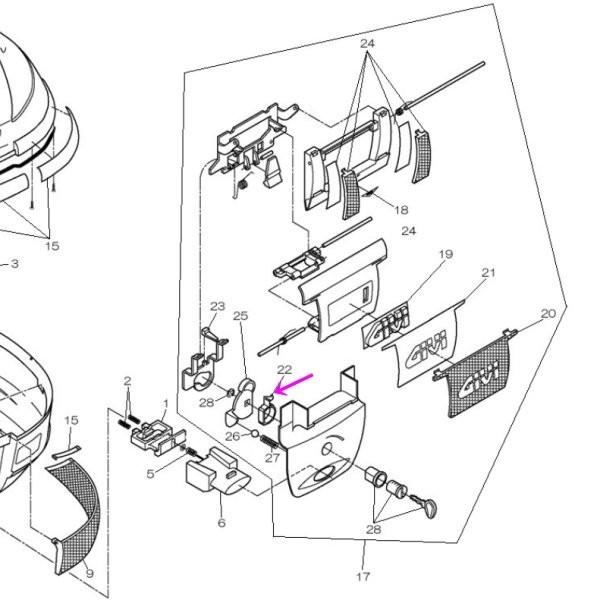 24
18
24
19
21
20
15
3
23
25
22
28
2
1
15
26
27
5
6
28
9
17
GIVI
GIVI
GIVI