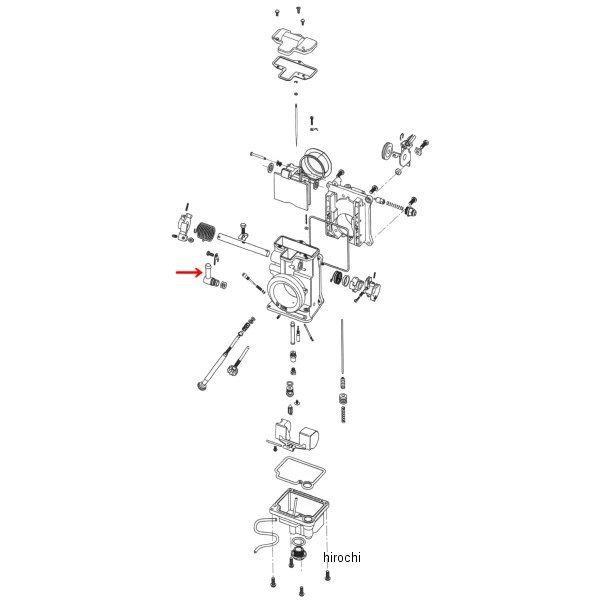 hirochi