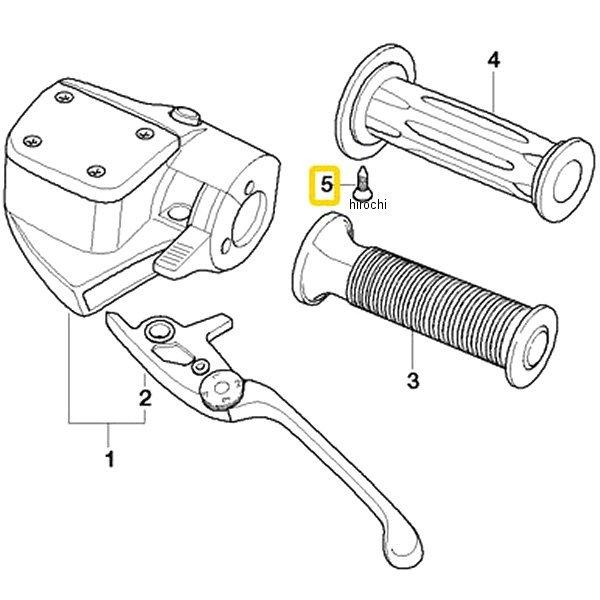 4
5
hirochi
3
2
1