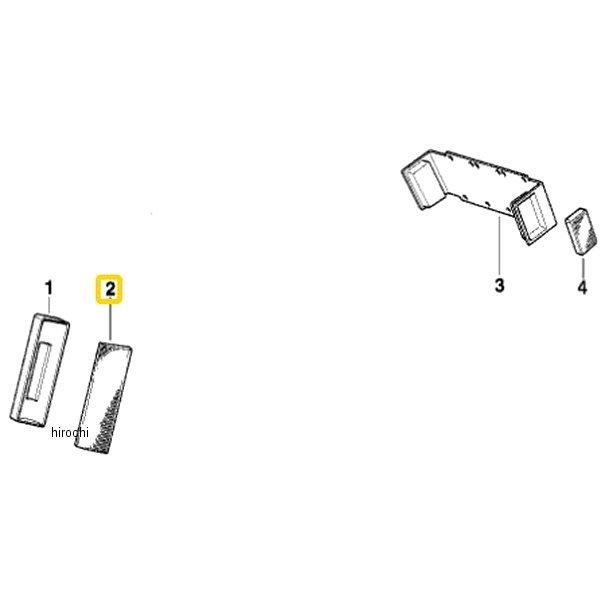 3
4
1
2
hirochi