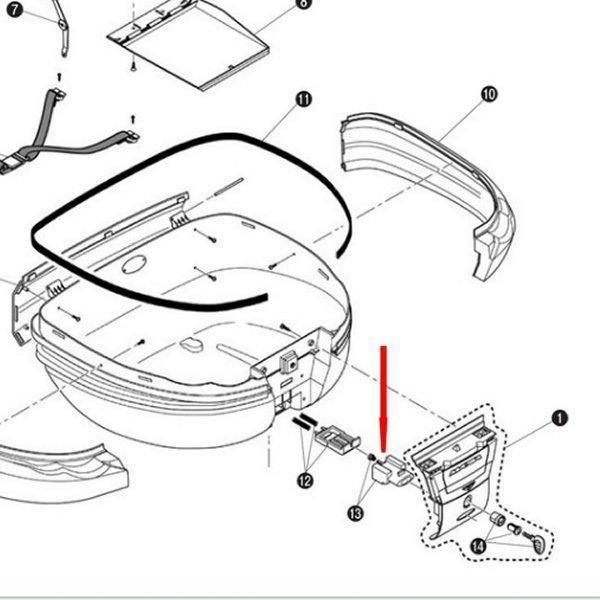 7
8
11
10
1
12
13
14