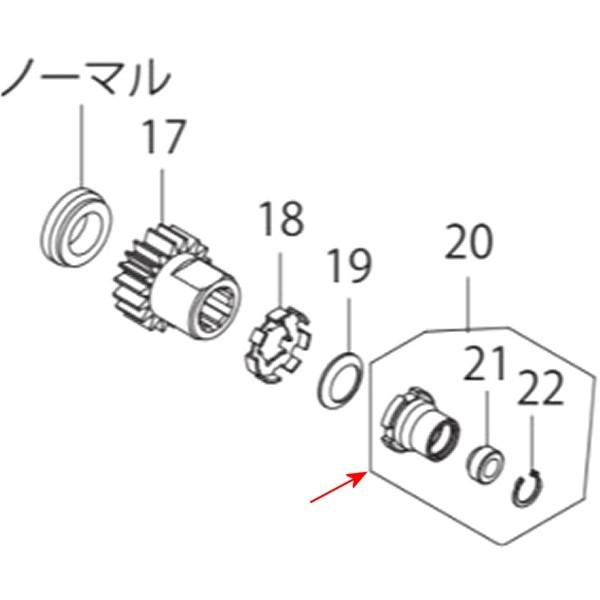 ノーマル
17
18
19
20
21
22