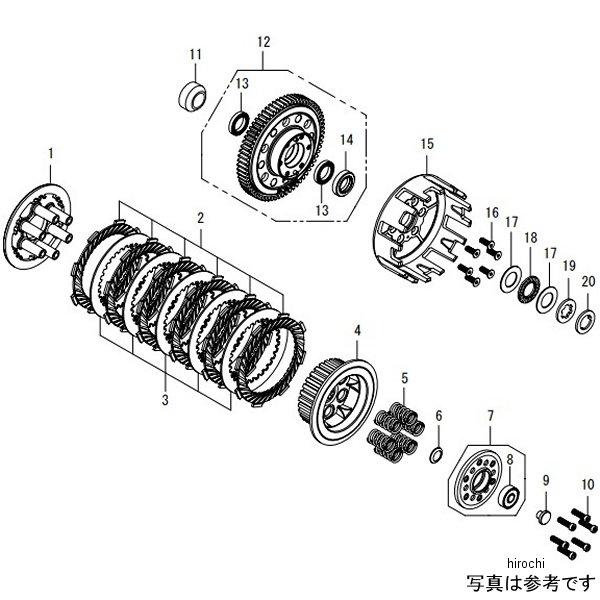 11
12
13
14
13
15
1
2
16
17
18
17
19
20
3
4
5
6
7
8
9
10
hirochi
写真は参考です