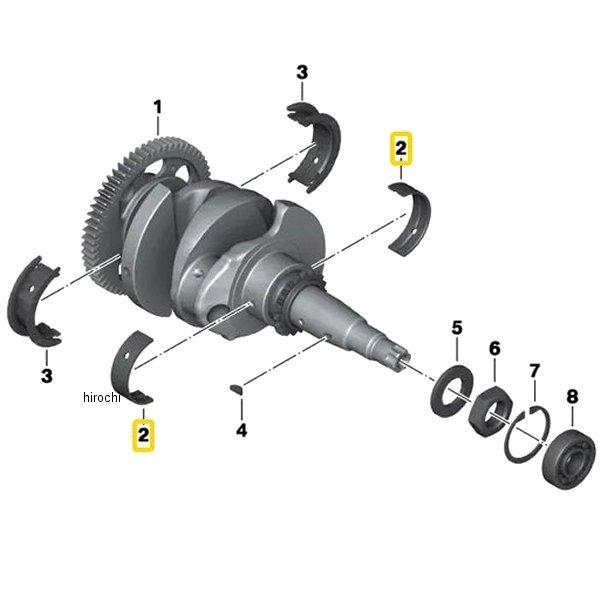 3
1
2
3
hirochi
2
4
5
6
7
8