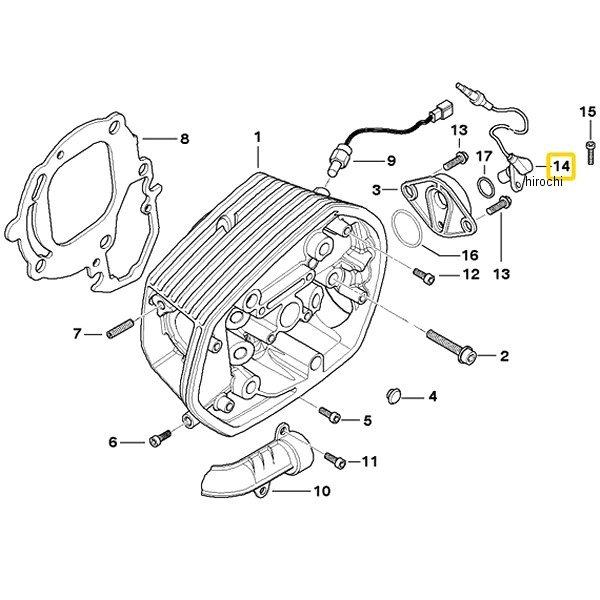 15
8
1
13
17
14
hirochi
9
3
16
12
13
7
2
4
5
6
11
10