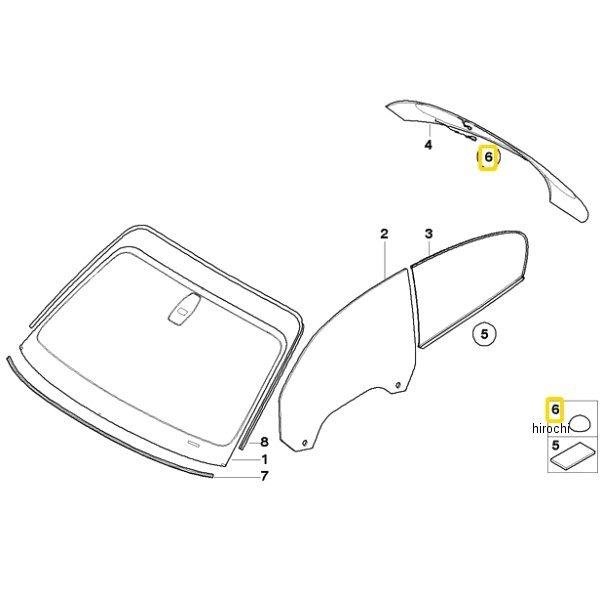 4
6
2
3
5
8
1
7
6
hirochi
5