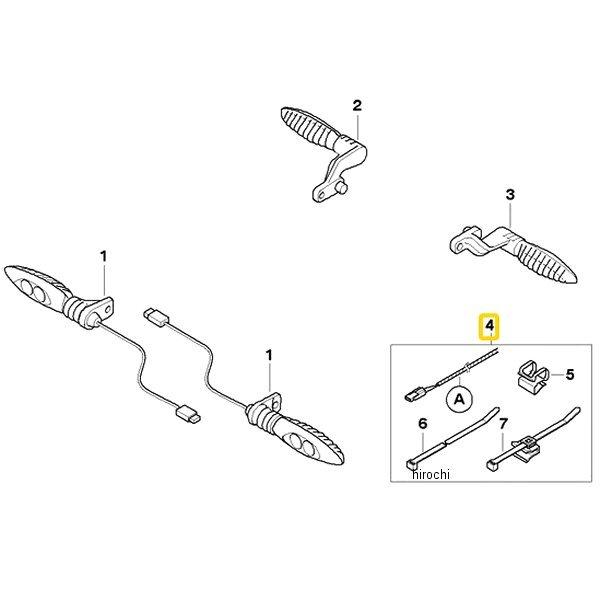 2
3
1
1
4
5
A
6
7
hirochi