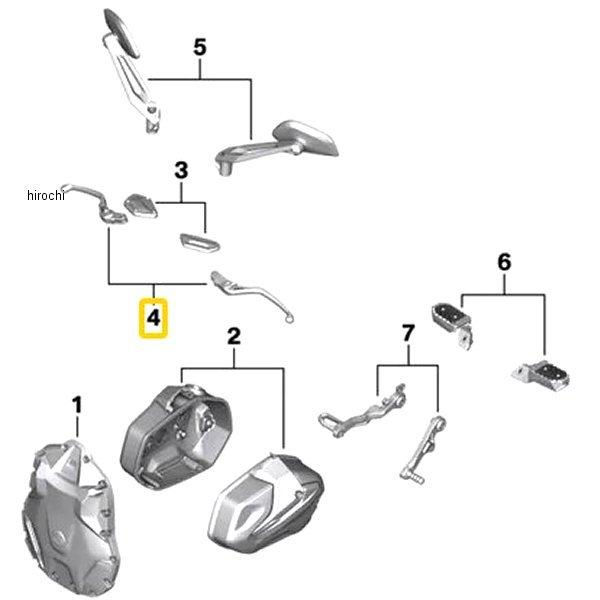 5
3
hirochi
6
4
2
7
1