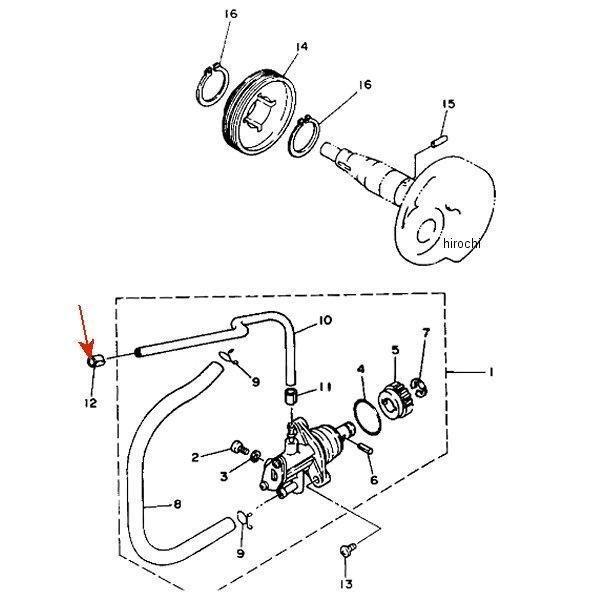 16
14
16
15
hirochi
10
7
5
4
1
9
11
12
2
3
6
8
9
13