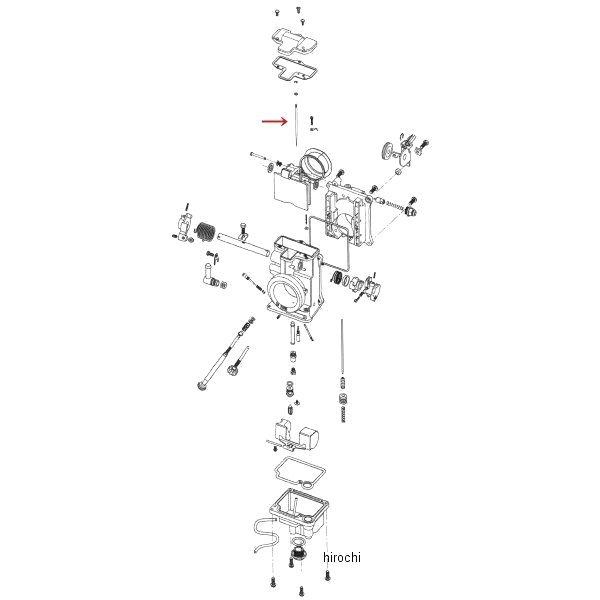 hirochi