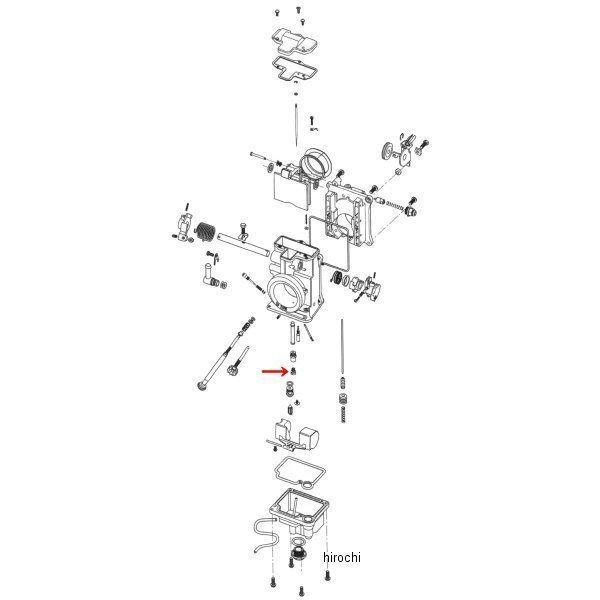 hirochi