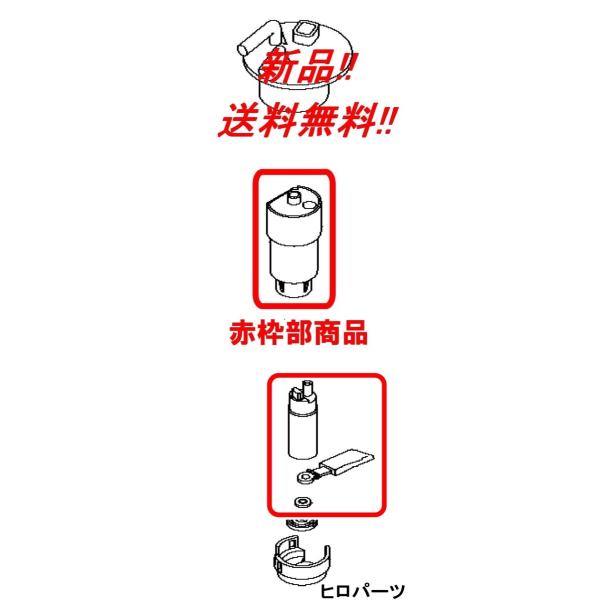 新品!!
送料無料!!

赤枠部商品

ヒロパーツ